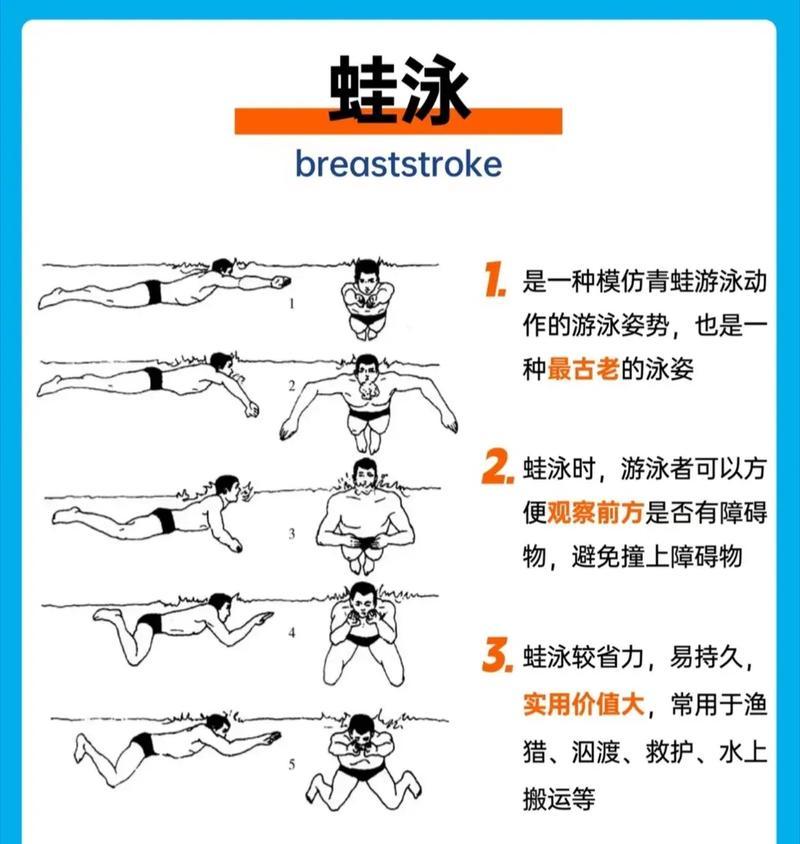 蛙泳

breaststroke

1
2
3
4
5

1. 是一种模仿青蛙游泳动作的游泳姿势，也是一种最古老的泳姿

2. 蛙泳时，游泳者可以方便观察前方是否有障碍物，避免撞上障碍物

3. 蛙泳较省力，易持久，实用价值大，常用于渔猎、泅渡、救护、水上搬运等