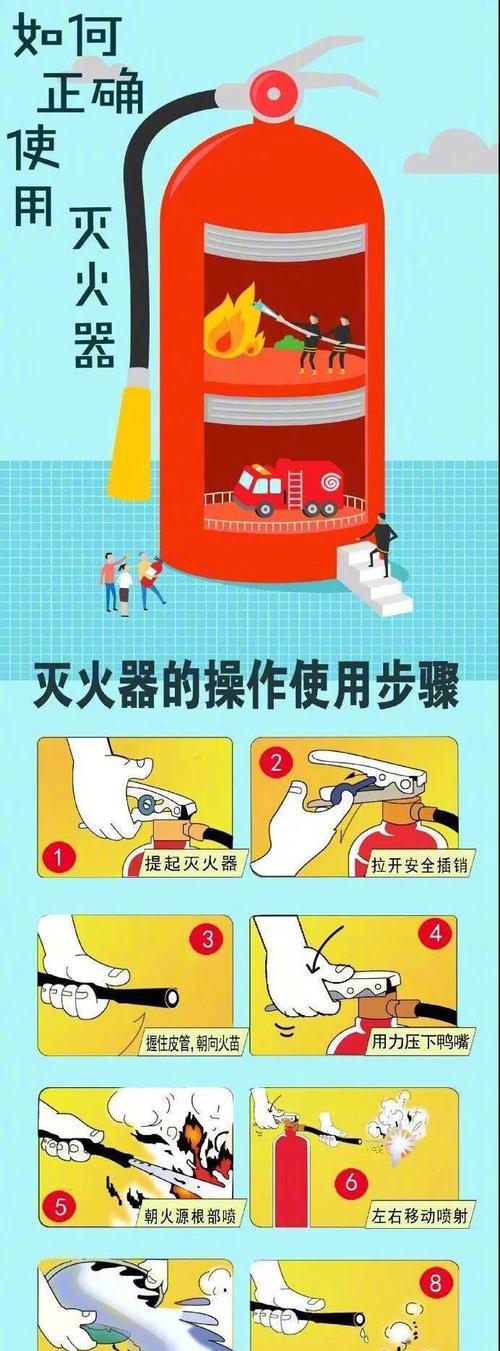 如何正确使用灭火器

灭火器的操作使用步骤

1 提起灭火器

2 拉开安全插销

3 握住皮管，朝向火苗

4 用力压下鸭嘴

5 朝火源根部喷

6 左右移动喷射

8